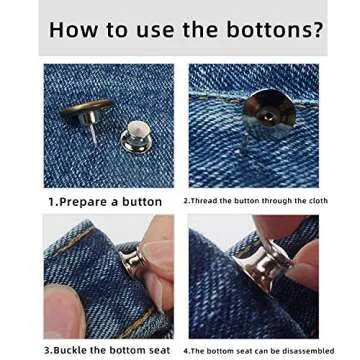 How to use the bottons?

1.Prepare a button

2.Thread the button through the cloth

3.Buckle the bottom seat

4.The bottom seat can be disassembled