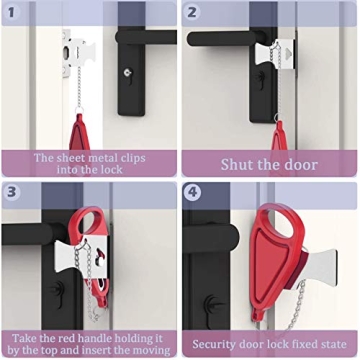 1

The sheet metal clips into the lock

2

Shut the door

3

Take the red handle holding it by the top and insert the moving

4

Security door lock fixed state