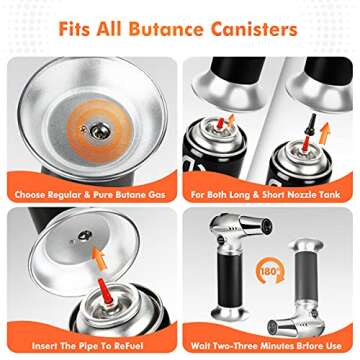 Fits All Butance Canisters

Choose Regular & Pure Butane Gas

For Both Long & Short Nozzle Tank

Insert The Pipe To ReFuel

180°

Wait Two-Three Minutes Brfore Use