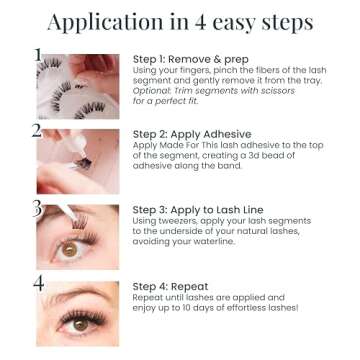 Application in 4 easy steps

1

Step 1: Remove & prep
Using your fingers, pinch the fibers of the lash segment and gently remove it from the tray. Optional: Trim segments with scissors for a perfect fit.

2

Step 2: Apply Adhesive
Apply Made For This lash adhesive to the top of the segment, creating a 3d bead of adhesive along the band.

3

Step 3: Apply to Lash Line
Using tweezers, apply your lash segments to the underside of your natural lashes, avoiding your waterline.

4

Step 4: Repeat
Repeat until lashes are applied and enjoy up to 10 days of effortless lashes!