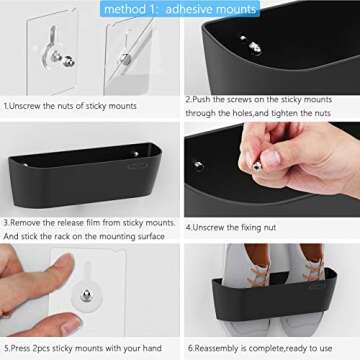 method 1: adhesive mounts

1.Unscrew the nuts of sticky mounts

2.Push the screws on the sticky mounts through the holes,and tighten the nuts

3.Remove the release film from sticky mounts. And stick the rack on the mounting surface

4.Unscrew the fixing nut

5.Press 2pcs sticky mounts with your hand

6.Reassembly is complete,ready to use