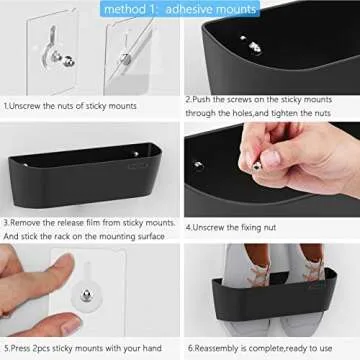 method 1: adhesive mounts

1.Unscrew the nuts of sticky mounts

2.Push the screws on the sticky mounts through the holes,and tighten the nuts

3.Remove the release film from sticky mounts. And stick the rack on the mounting surface

4.Unscrew the fixing nut

5.Press 2pcs sticky mounts with your hand

6.Reassembly is complete,ready to use