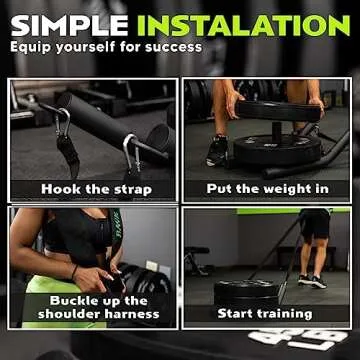 SIMPLE INSTALATION
Equip yourself for success

Hook the strap

Put the weight in

Buckle up the shoulder harness

Start training