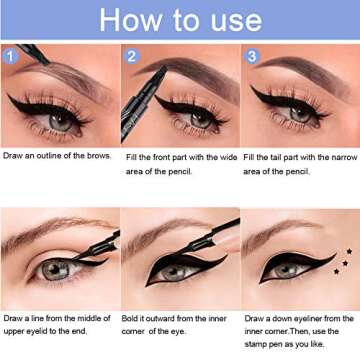 How to use

1

Draw an outline of the brows.

2

Fill the front part with the wide area of the pencil.

3

Fill the tail part with the narrow area of the pencil.

Draw a line from the middle of upper eyelid to the end.

Bold it outward from the inner corner of the eye.

Draw a down eyeliner from the inner corner.Then, use the stamp pen as you like.