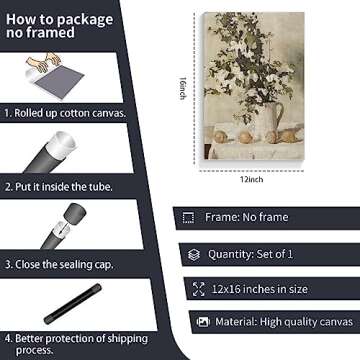 How to package no framed

1. Rolled up cotton canvas.

2. Put it inside the tube.

3. Close the sealing cap.

4. Better protection of shipping process.

16inch

12inch

Frame: No frame

Quantity: Set of 1

12x16 inches in size

Material: High quality canvas