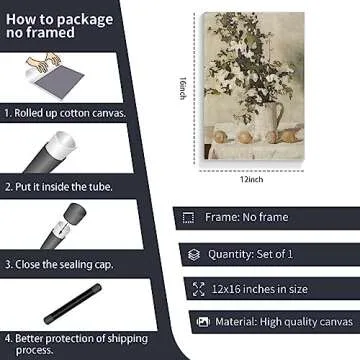 How to package no framed

1. Rolled up cotton canvas.

2. Put it inside the tube.

3. Close the sealing cap.

4. Better protection of shipping process.

16inch

12inch

Frame: No frame

Quantity: Set of 1

12x16 inches in size

Material: High quality canvas