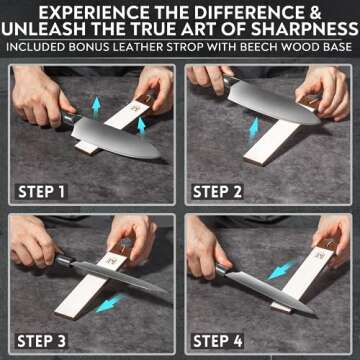 EXPERIENCE THE DIFFERENCE & UNLEASH THE TRUE ART OF SHARPNESS

INCLUDED BONUS LEATHER STROP WITH BEECH WOOD BASE

STEP 1

STEP 2

STEP 3

STEP 4