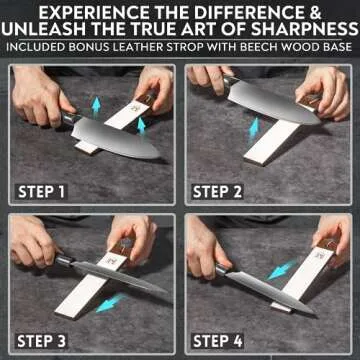 EXPERIENCE THE DIFFERENCE & UNLEASH THE TRUE ART OF SHARPNESS

INCLUDED BONUS LEATHER STROP WITH BEECH WOOD BASE

STEP 1

STEP 2

STEP 3

STEP 4