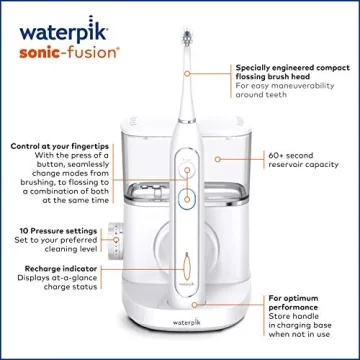 waterpik
sonic-fusion®

Specially engineered compact flossing brush head
For easy maneuverability around teeth

Control at your fingertips
With the press of a button, seamlessly change modes from brushing, to flossing to a combination of both at the same time

60+ second reservoir capacity

10 Pressure settings
Set to your preferred cleaning level

Recharge indicator
Displays at-a-glance charge status

waterpik

For optimum performance
Store handle in charging base when not in use

waterpik