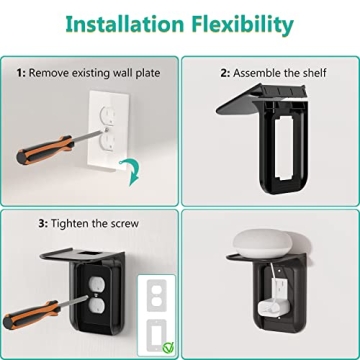 Installation Flexibility

1: Remove existing wall plate

2: Assemble the shelf

3: Tighten the screw