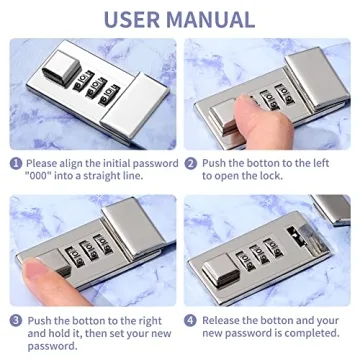 USER MANUAL

1 Please align the initial password "000" into a straight line.

2 Push the botton to the left to open the lock.

3 Push the botton to the right and hold it, then set your new password.

4 Release the botton and your new password is completed.