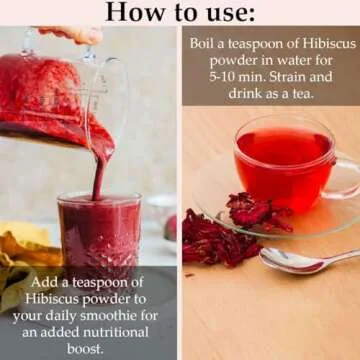 How to use:

Add a teaspoon of Hibiscus powder to your daily smoothie for an added nutritional boost.

Boil a teaspoon of Hibiscus powder in water for 5-10 min. Strain and drink as a tea.