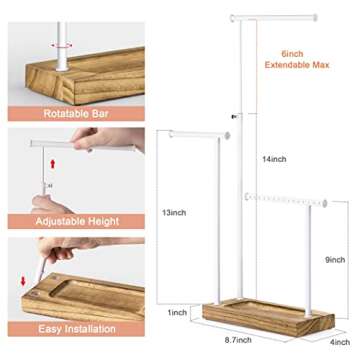 Rotatable Bar

Adjustable Height

Easy Installation

6inch
Extendable Max

14inch

13inch

9inch

1inch

8.7inch

4inch