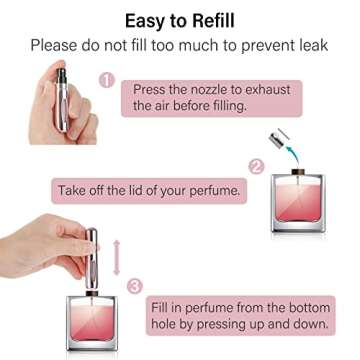 Easy to Refill

Please do not fill too much to prevent leak

1

Press the nozzle to exhaust the air before filling.

2

Take off the lid of your perfume.

3

Fill in perfume from the bottom hole by pressing up and down.