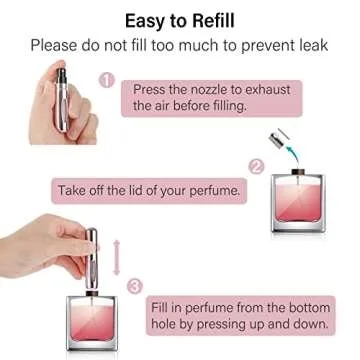 Easy to Refill

Please do not fill too much to prevent leak

1

Press the nozzle to exhaust the air before filling.

2

Take off the lid of your perfume.

3

Fill in perfume from the bottom hole by pressing up and down.