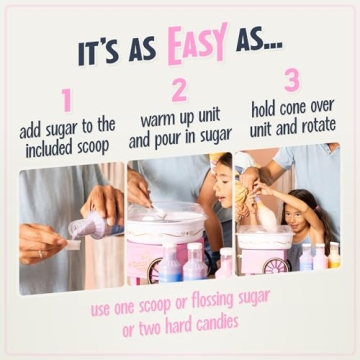 IT'S AS EASY AS...

1
add sugar to the included scoop

2
warm up unit and pour in sugar

3
hold cone over unit and rotate

use one scoop or flossing sugar or two hard candies