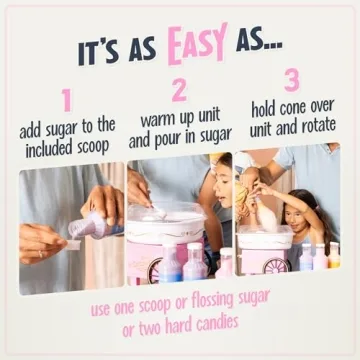 IT'S AS EASY AS...

1
add sugar to the included scoop

2
warm up unit and pour in sugar

3
hold cone over unit and rotate

use one scoop or flossing sugar or two hard candies