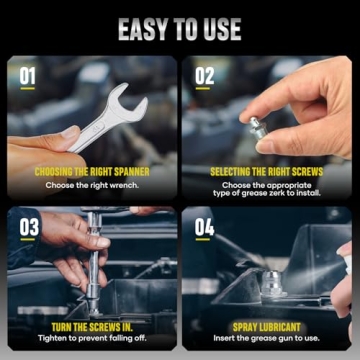 EASY TO USE

01

CHOOSING THE RIGHT SPANNER
Choose the right wrench.

02

SELECTING THE RIGHT SCREWS
Choose the appropriate type of grease zerk to install.

03

TURN THE SCREWS IN.
Tighten to prevent falling off.

04

SPRAY LUBRICANT
Insert the grease gun to use.