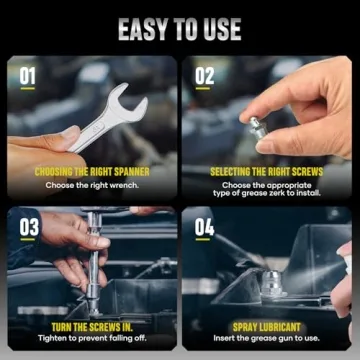 EASY TO USE

01

CHOOSING THE RIGHT SPANNER

Choose the right wrench.

02

SELECTING THE RIGHT SCREWS

Choose the appropriate type of grease zerk to install.

03

TURN THE SCREWS IN.

Tighten to prevent falling off.

04

SPRAY LUBRICANT

Insert the grease gun to use.