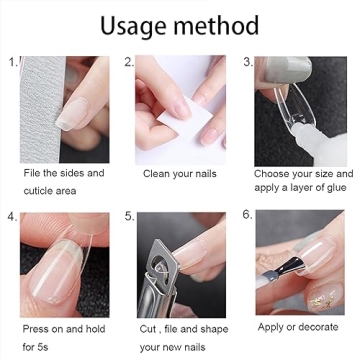 Usage method

1.

File the sides and cuticle area

2.

Clean your nails

3.

Choose your size and apply a layer of glue

4.

Press on and hold for 5s

5.

Cut , file and shape your new nails

6.

Apply or decorate