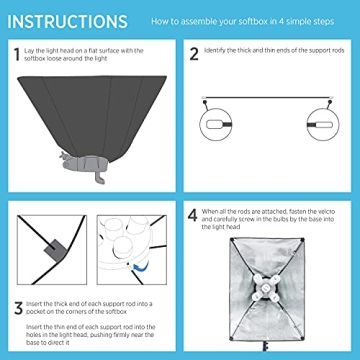 INSTRUCTIONS

How to assemble your softbox in 4 simple steps

1 Lay the light head on a flat surface with the softbox loose around the light

2 Identify the thick and thin ends of the support rods

3 Insert the thick end of each support rod into a pocket on the corners of the softbox

Insert the thin end of each support rod into the holes in the light head, pushing firmly near the base to direct it

4 When all the rods are attached, fasten the velcro and carefully screw in the bulbs by the base into the light head