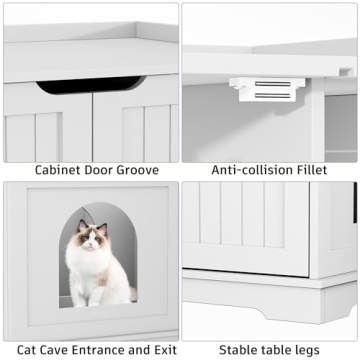 Cabinet Door Groove

Anti-collision Fillet

Cat Cave Entrance and Exit

Stable table legs