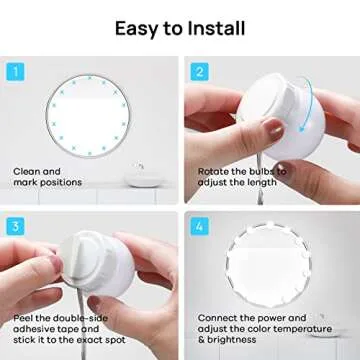 Easy to Install

1

Clean and mark positions

2

Rotate the bulbs to adjust the length

3

Peel the double-side adhesive tape and stick it to the exact spot

4

Connect the power and adjust the color temperature & brightness