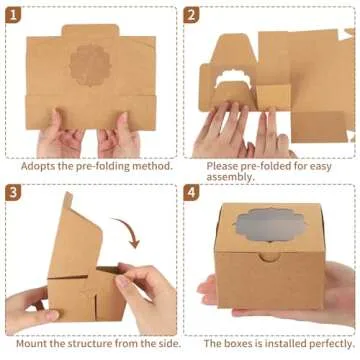 1

Adopts the pre-folding method.

2

Please pre-folded for easy assembly.

3

Mount the structure from the side.

4

The boxes is installed perfectly.