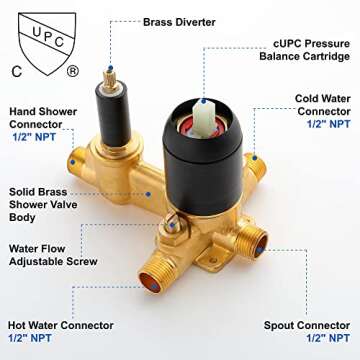 UPC
C ®

Brass Diverter

cUPC Pressure Balance Cartridge

Hand Shower Connector
1/2" NPT

Cold Water Connector
1/2" NPT

Solid Brass Shower Valve Body

Water Flow Adjustable Screw

Hot Water Connector
1/2" NPT

Spout Connector
1/2" NPT