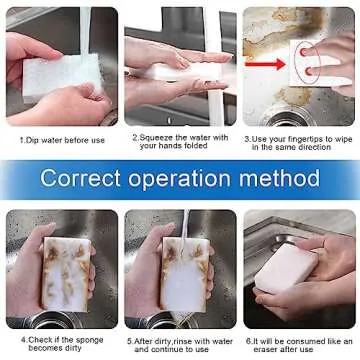 1.Dip water before use

2.Squeeze the water with your hands folded

3.Use your fingertips to wipe in the same direction

Correct operation method

4.Check if the sponge becomes dirty

5.After dirty,rinse with water and continue to use

6.It will be consumed like an eraser after use