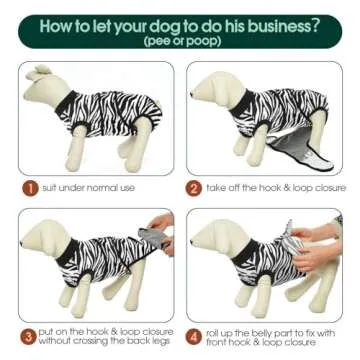 How to let your dog to do his business?
(pee or poop)

1 suit under normal use

2 take off the hook & loop closure

3 put on the hook & loop closure without crossing the back legs

4 roll up the belly part to fix with front hook & loop closure