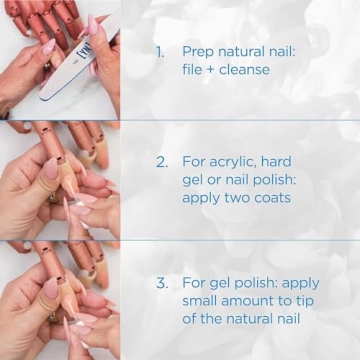 [YN]

1. Prep natural nail: file + cleanse

2. For acrylic, hard gel or nail polish: apply two coats

3. For gel polish: apply small amount to tip of the natural nail