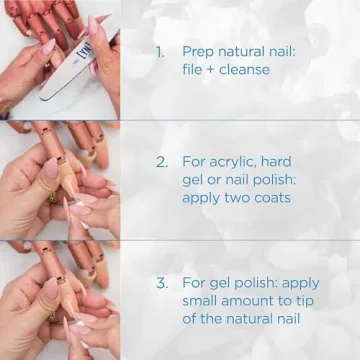 [YN]

1. Prep natural nail: file + cleanse

2. For acrylic, hard gel or nail polish: apply two coats

3. For gel polish: apply small amount to tip of the natural nail