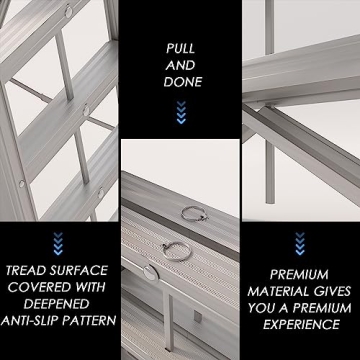 PULL AND DONE

TREAD SURFACE COVERED WITH DEEPENED ANTI-SLIP PATTERN

PREMIUM MATERIAL GIVES YOU A PREMIUM EXPERIENCE