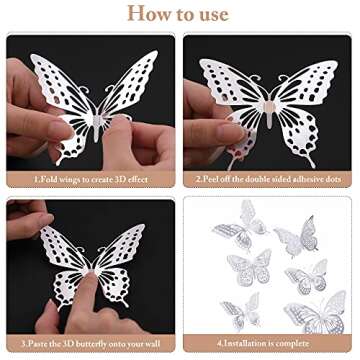 How to use

1.Fold wings to create 3D effect

2.Peel off the double sided adhesive dots

3.Paste the 3D butterfly onto your wall

4.Installation is complete