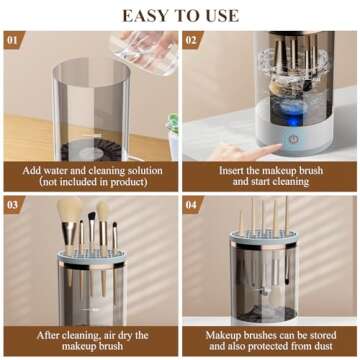 EASY TO USE

01

Add water and cleaning solution (not included in product)

02

Insert the makeup brush and start cleaning

03

After cleaning, air dry the makeup brush

04

Makeup brushes can be stored and also protected from dust