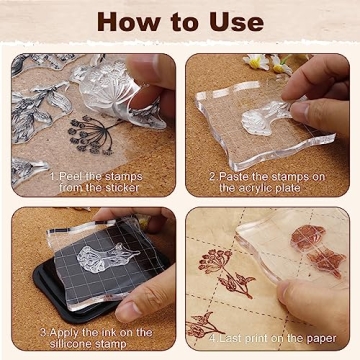 How to Use

1.Peel the stamps from the sticker

2.Paste the stamps on the acrylic plate

3.Apply the ink on the sillicone stamp

4.Last print on the paper