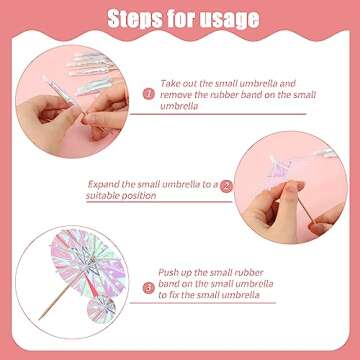 Steps for usage

1 Take out the small umbrella and remove the rubber band on the small umbrella

Expand the small umbrella to a suitable position 2

3 Push up the small rubber band on the small umbrella to fix the small umbrella