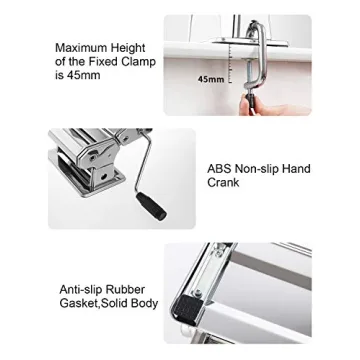 Maximum Height of the Fixed Clamp is 45mm

45mm

ABS Non-slip Hand Crank

Anti-slip Rubber Gasket,Solid Body