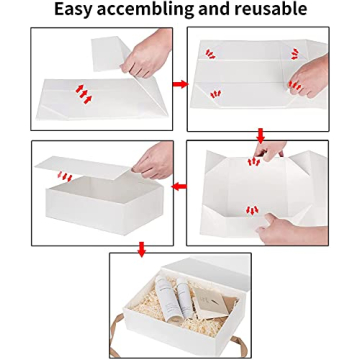 Easy accembling and reusable