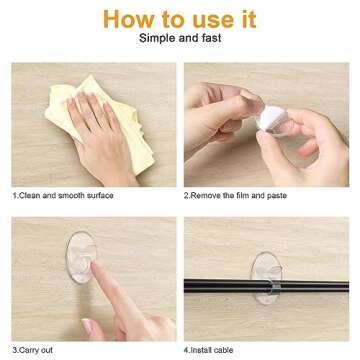 How to use it
Simple and fast

1.Clean and smooth surface

2.Remove the film and paste

3.Carry out

4.Install cable