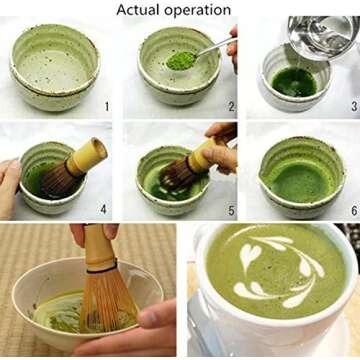 Actual operation

1

2

3

4

5

6