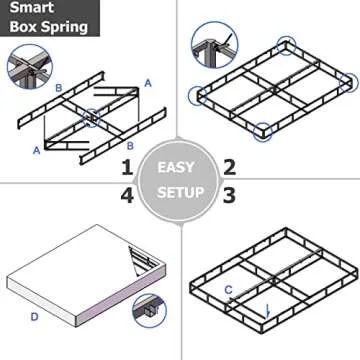 Smart
Box Spring

B
A
A
B

1
EASY
SETUP
2
4
3

D

C