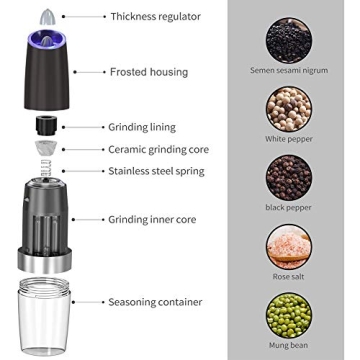 Thickness regulator

Frosted housing

Grinding lining

Ceramic grinding core

Stainless steel spring

Grinding inner core

Seasoning container

Semen sesami nigrum

White pepper

black pepper

Rose salt

Mung bean