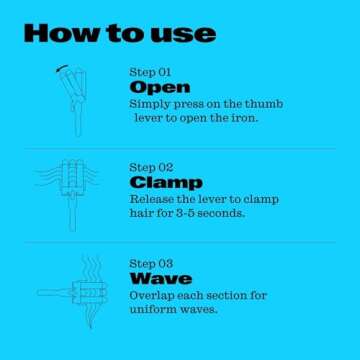 How to use

Step 01
Open
Simply press on the thumb lever to open the iron.

Step 02
Clamp
Release the lever to clamp hair for 3-5 seconds.

Step 03
Wave
Overlap each section for uniform waves.