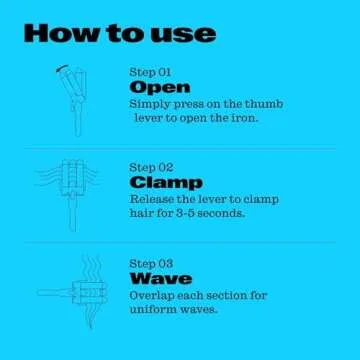 How to use

Step 01
Open
Simply press on the thumb lever to open the iron.

Step 02
Clamp
Release the lever to clamp hair for 3-5 seconds.

Step 03
Wave
Overlap each section for uniform waves.