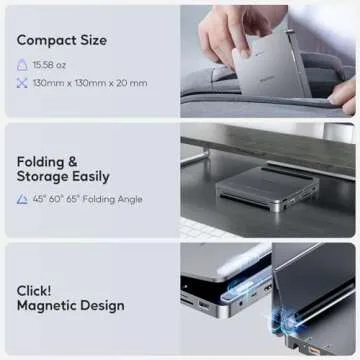 Compact Size

15.58 oz

130mm x 130mm x 20 mm

Folding & Storage Easily

45° 60° 65° Folding Angle

Click! Magnetic Design