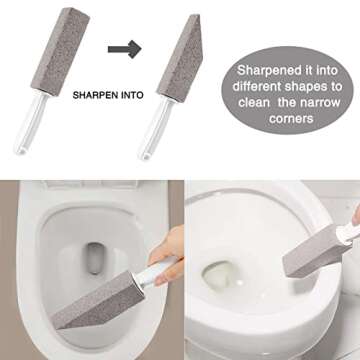 SHARPEN INTO

Sharpened it into different shapes to clean the narrow corners