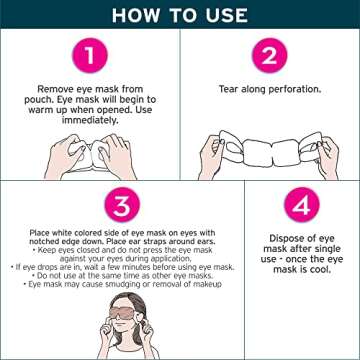 HOW TO USE

1

Remove eye mask from pouch. Eye mask will begin to warm up when opened. Use immediately.

2

Tear along perforation.

3

Place white colored side of eye mask on eyes with notched edge down. Place ear straps around ears.
• Keep eyes closed and do not press the eye mask against your eyes during application.
• If eye drops are in, wait a few minutes before using eye mask.
• Do not use at the same time as other eye masks.
• Eye mask may cause smudging or removal of makeup

4

Dispose of eye mask after single use - once the eye mask is cool.