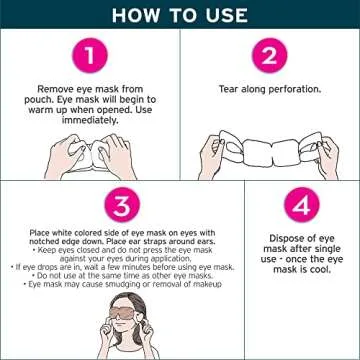 HOW TO USE

1

Remove eye mask from pouch. Eye mask will begin to warm up when opened. Use immediately.

2

Tear along perforation.

3

Place white colored side of eye mask on eyes with notched edge down. Place ear straps around ears.
• Keep eyes closed and do not press the eye mask against your eyes during application.
• If eye drops are in, wait a few minutes before using eye mask.
• Do not use at the same time as other eye masks.
• Eye mask may cause smudging or removal of makeup

4

Dispose of eye mask after single use - once the eye mask is cool.